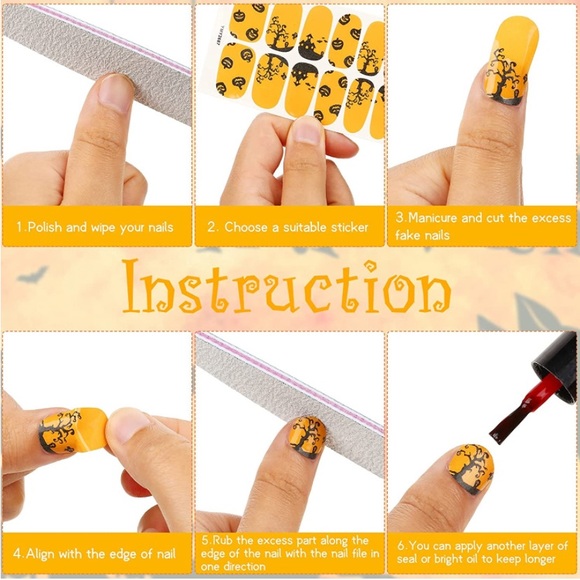 1.Polish and wipe your nails

2. Choose a suitable sticker

3.Manicure and cut the excess fake nails

Instruction

4.Align with the edge of nail

5.Rub the excess part along the edge of the nail with the nail file in one direction

6.You can apply another layer of seal or bright oil to keep longer